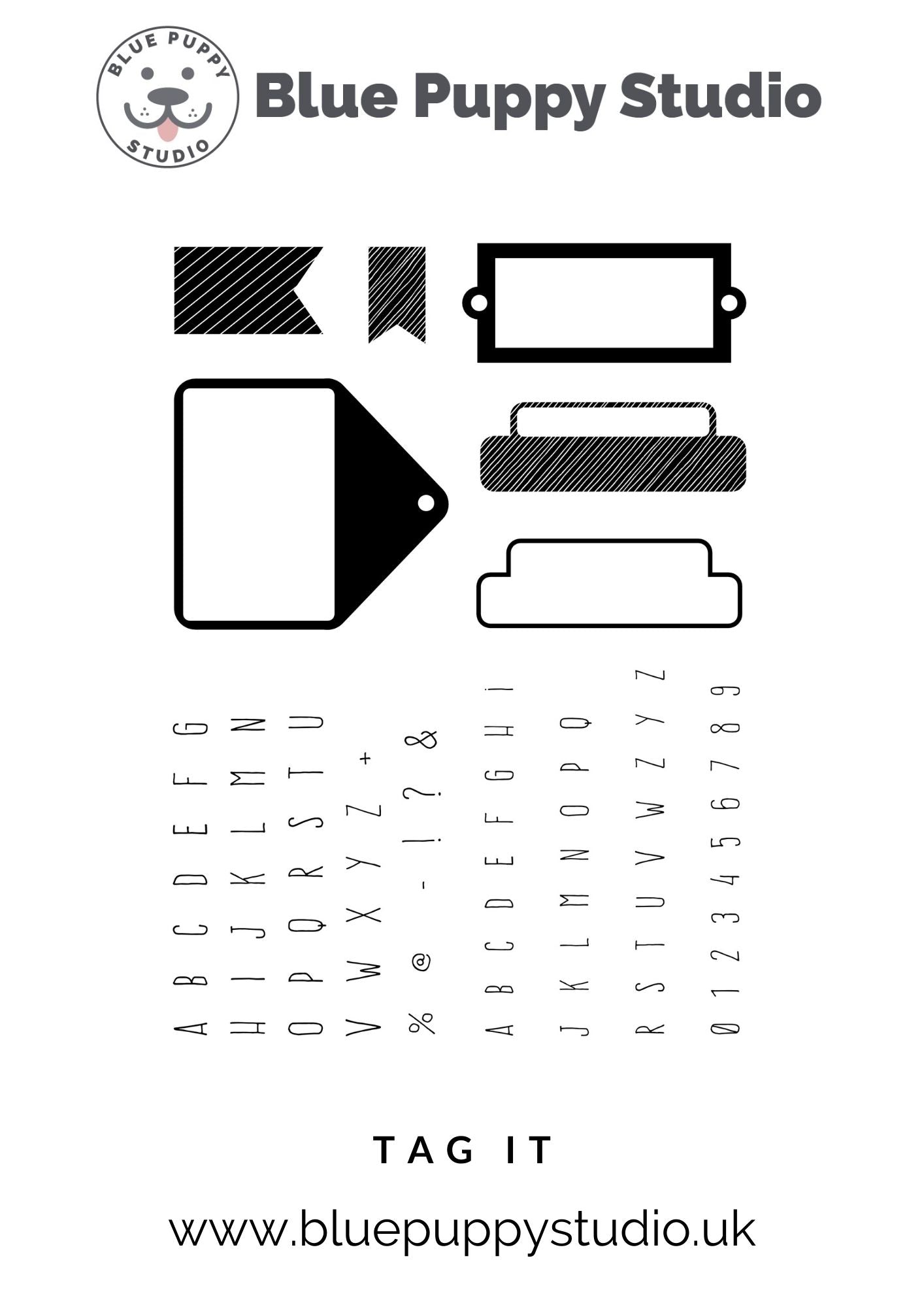 BLUE PUPPY STUDIO

Blue Puppy Studio

A B C D E F G
H I J K L M N
O P Q R S T U
V W X Y Z +
% @ - ! ? &
A B C D E F G H I
J K L M N O P Q
R S T U V W Z Y Z
0 1 2 3 4 5 6 7 8 9

TAG IT

www.bluepuppystudio.uk